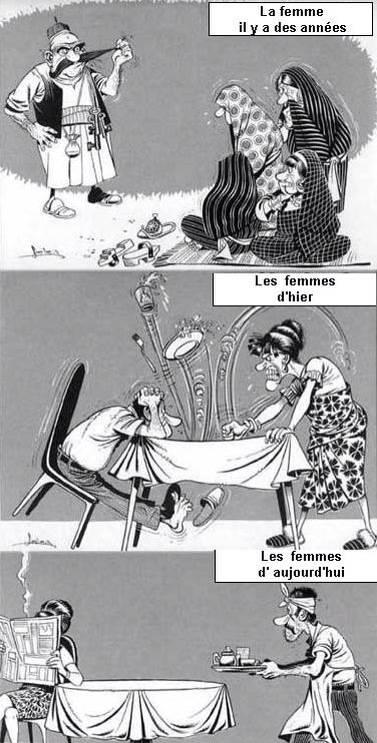 La femme
il y a des années

Les femmes
d'hier

Les femmes
d' aujourd'hui