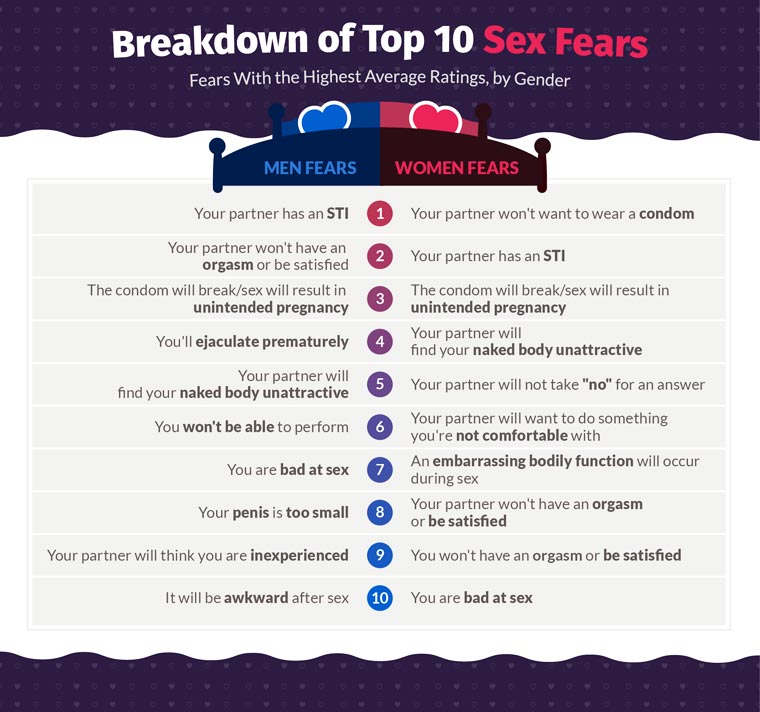 Breakdown of Top 10 Sex Fears

Fears With the Highest Average Ratings, by Gender

| MEN FEARS | | WOMEN FEARS |
|---|---|---|
| Your partner has an STI | 1 | Your partner won't want to wear a condom |
| Your partner won't have an orgasm or be satisfied | 2 | Your partner has an STI |
| The condom will break/sex will result in unintended pregnancy | 3 | The condom will break/sex will result in unintended pregnancy |
| You'll ejaculate prematurely | 4 | Your partner will find your naked body unattractive |
| Your partner will find your naked body unattractive | 5 | Your partner will not take "no" for an answer |
| You won't be able to perform | 6 | Your partner will want to do something you're not comfortable with |
| You are bad at sex | 7 | An embarrassing bodily function will occur during sex |
| Your penis is too small | 8 | Your partner won't have an orgasm or be satisfied |
| Your partner will think you are inexperienced | 9 | You won't have an orgasm or be satisfied |
| It will be awkward after sex | 10 | You are bad at sex |