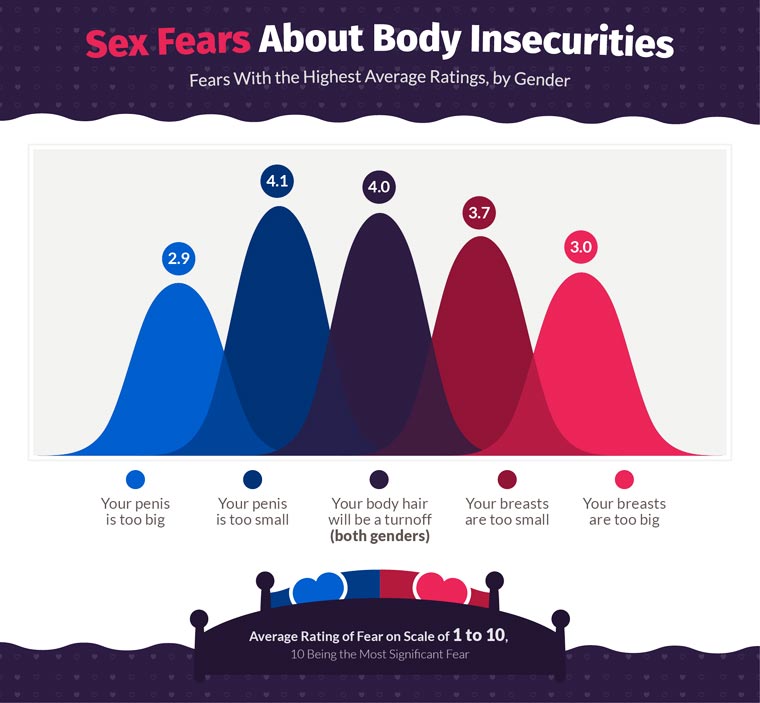 Sex Fears About Body Insecurities
Fears With the Highest Average Ratings, by Gender

2.9
4.1
4.0
3.7
3.0

Your penis is too big
Your penis is too small
Your body hair will be a turnoff (both genders)
Your breasts are too small
Your breasts are too big

Average Rating of Fear on Scale of 1 to 10,
10 Being the Most Significant Fear